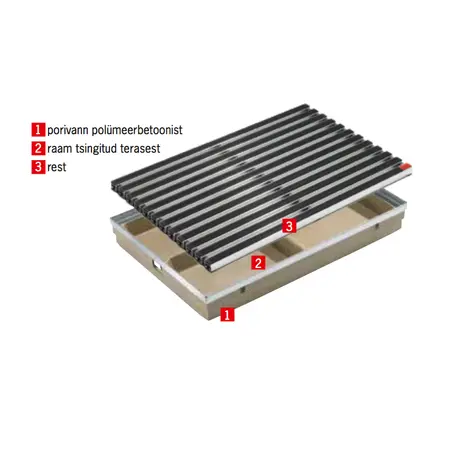 1 porivann polümeerbetoonist
2 raam tsingitud terasest
3 rest

3

2

1