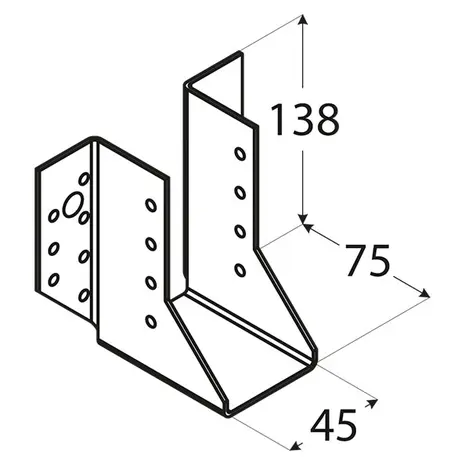 138

75

45