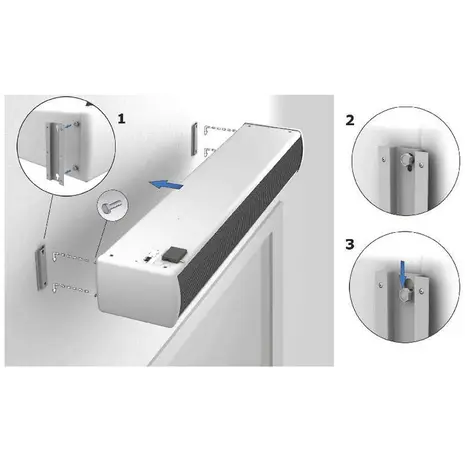 1

2

3