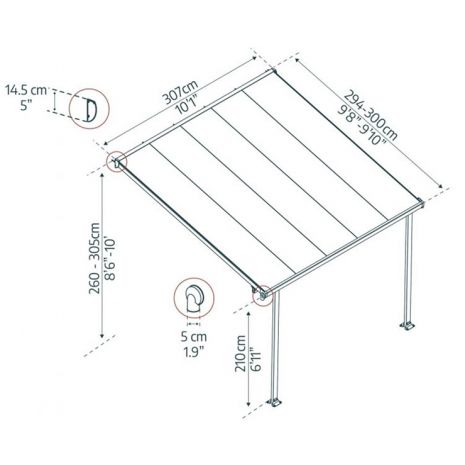 14.5 cm
5"

307cm
10'1"

294-300cm
9'8"-9'10"

260 - 305cm
8'6"-10'

5 cm
1.9"

210cm
6'11"